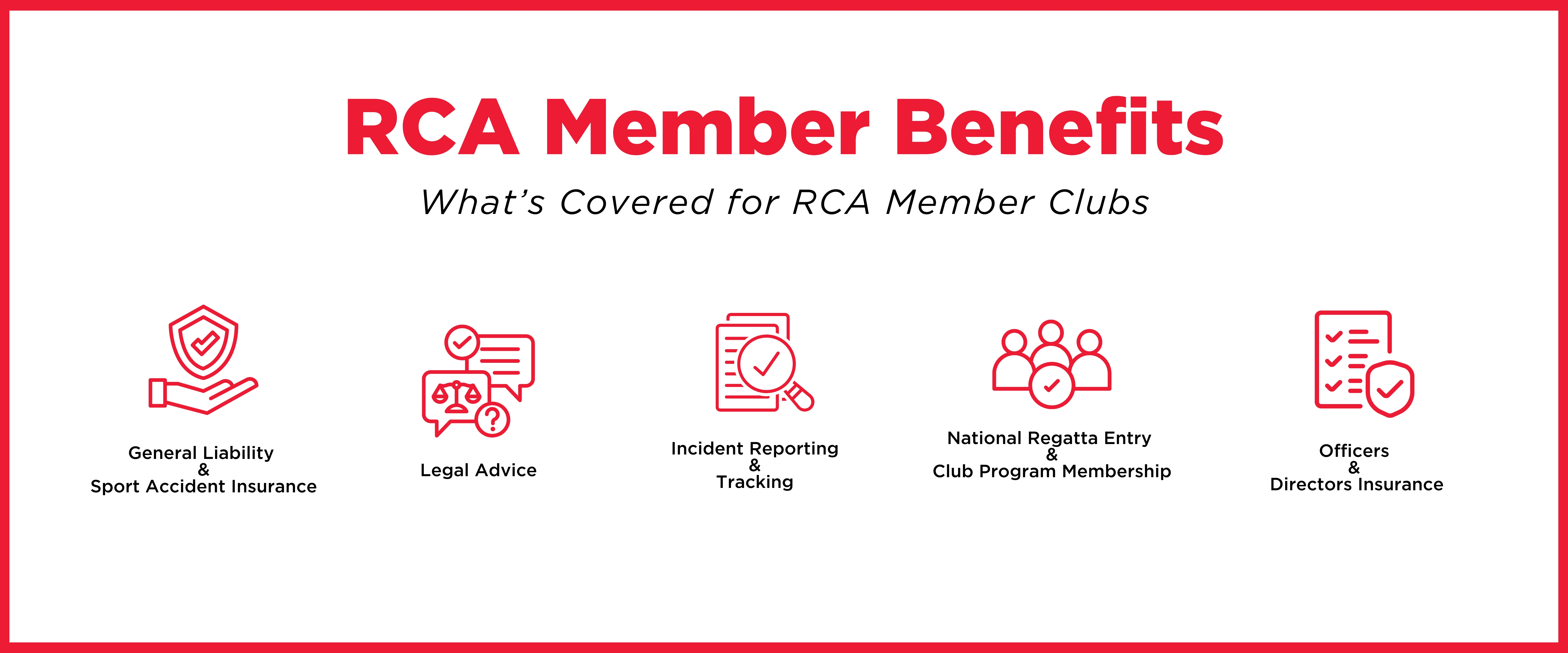 RCA Member Benefits

What's Covered for RCA Member Clubs

General Liability
&
Sport Accident Insurance

Legal Advice

Incident Reporting
&
Tracking

National Regatta Entry
&
Club Program Membership

Officers
&
Directors Insurance